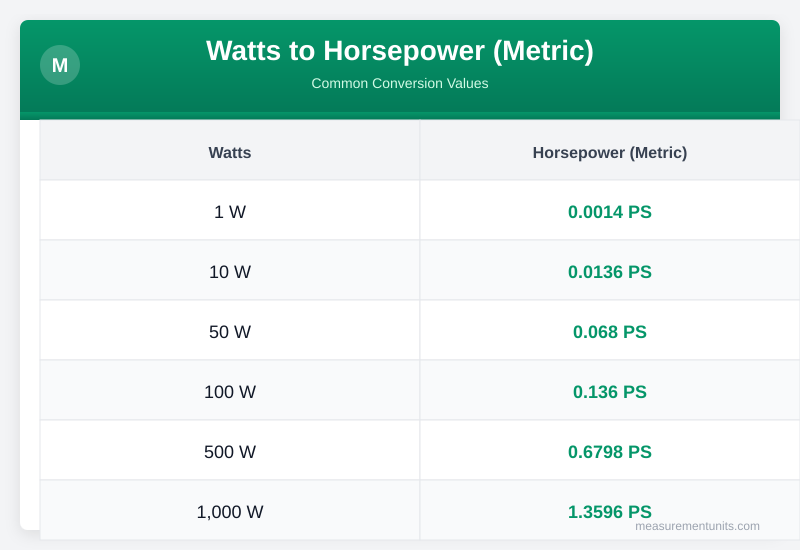 M

Watts to Horsepower (Metric)

Common Conversion Values

| Watts | Horsepower (Metric) |
|---|---|
| 1 W | 0.0014 PS |
| 10 W | 0.0136 PS |
| 50 W | 0.068 PS |
| 100 W | 0.136 PS |
| 500 W | 0.6798 PS |
| 1,000 W | 1.3596 PS |

measurementunits.com