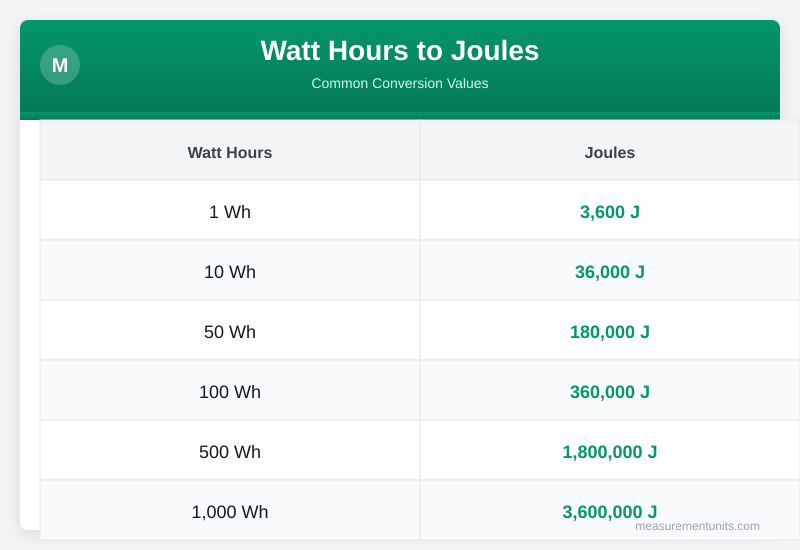 M

Watt Hours to Joules

Common Conversion Values

| Watt Hours | Joules |
|---|---|
| 1 Wh | 3,600 J |
| 10 Wh | 36,000 J |
| 50 Wh | 180,000 J |
| 100 Wh | 360,000 J |
| 500 Wh | 1,800,000 J |
| 1,000 Wh | 3,600,000 J |

measurementunits.com