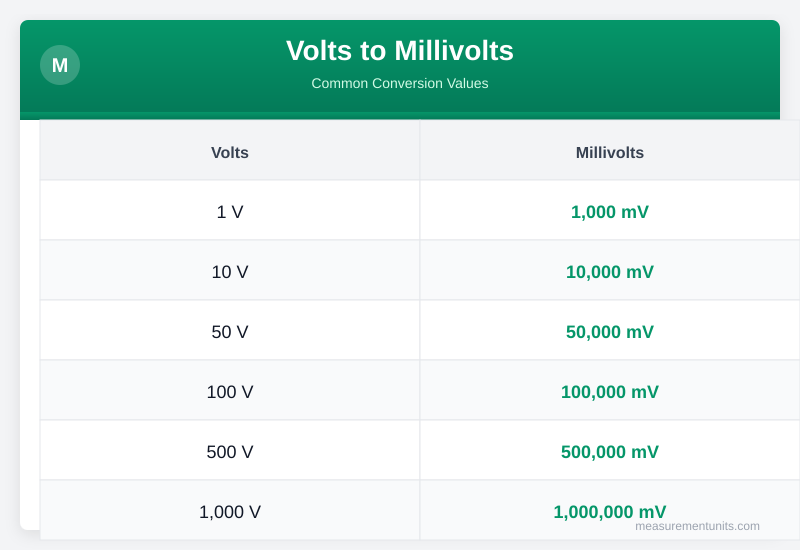 M

Volts to Millivolts

Common Conversion Values

| Volts | Millivolts |
|---|---|
| 1 V | 1,000 mV |
| 10 V | 10,000 mV |
| 50 V | 50,000 mV |
| 100 V | 100,000 mV |
| 500 V | 500,000 mV |
| 1,000 V | 1,000,000 mV |

measurementunits.com