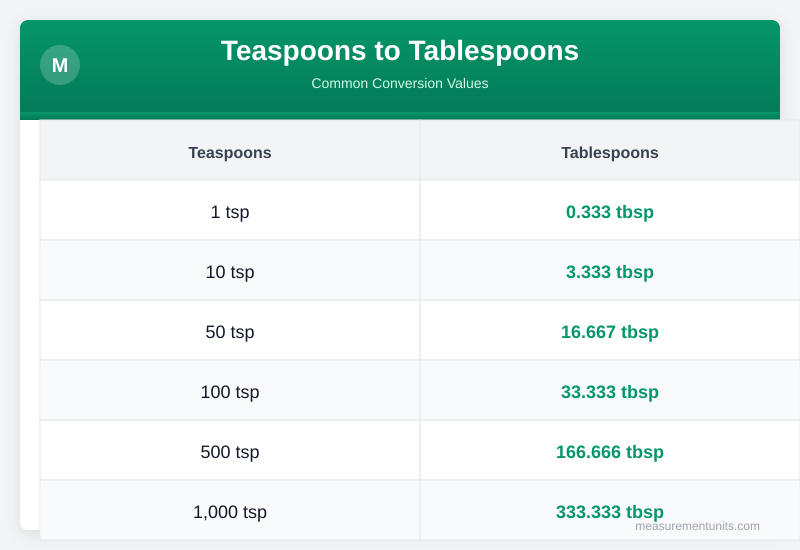 M

Teaspoons to Tablespoons

Common Conversion Values

| Teaspoons | Tablespoons |
|---|---|
| 1 tsp | 0.333 tbsp |
| 10 tsp | 3.333 tbsp |
| 50 tsp | 16.667 tbsp |
| 100 tsp | 33.333 tbsp |
| 500 tsp | 166.666 tbsp |
| 1,000 tsp | 333.333 tbsp |

measurementunits.com