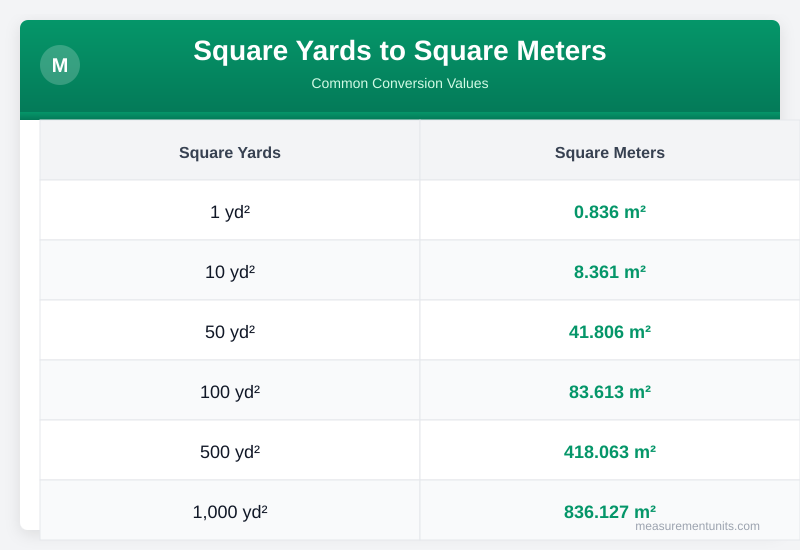 M

Square Yards to Square Meters

Common Conversion Values

| Square Yards | Square Meters |
|---|---|
| 1 yd² | 0.836 m² |
| 10 yd² | 8.361 m² |
| 50 yd² | 41.806 m² |
| 100 yd² | 83.613 m² |
| 500 yd² | 418.063 m² |
| 1,000 yd² | 836.127 m² |

measurementunits.com