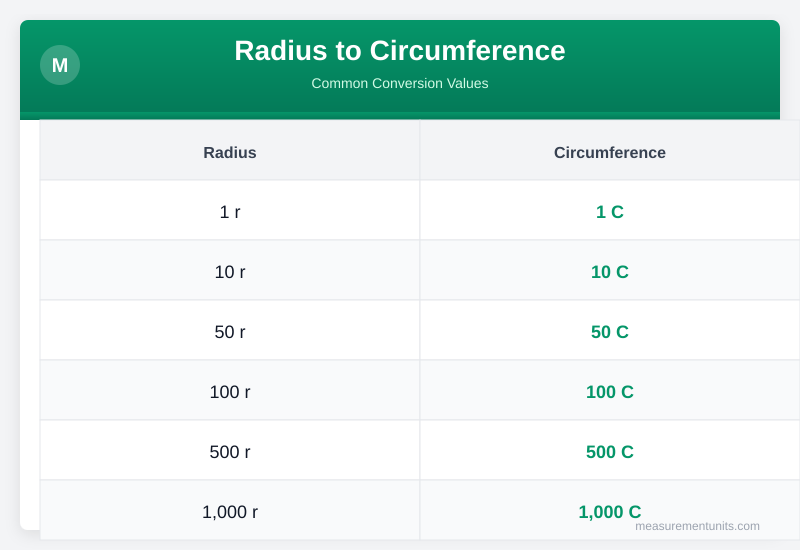 M

Radius to Circumference

Common Conversion Values

| Radius | Circumference |
|---|---|
| 1 r | 1 C |
| 10 r | 10 C |
| 50 r | 50 C |
| 100 r | 100 C |
| 500 r | 500 C |
| 1,000 r | 1,000 C |

measurementunits.com