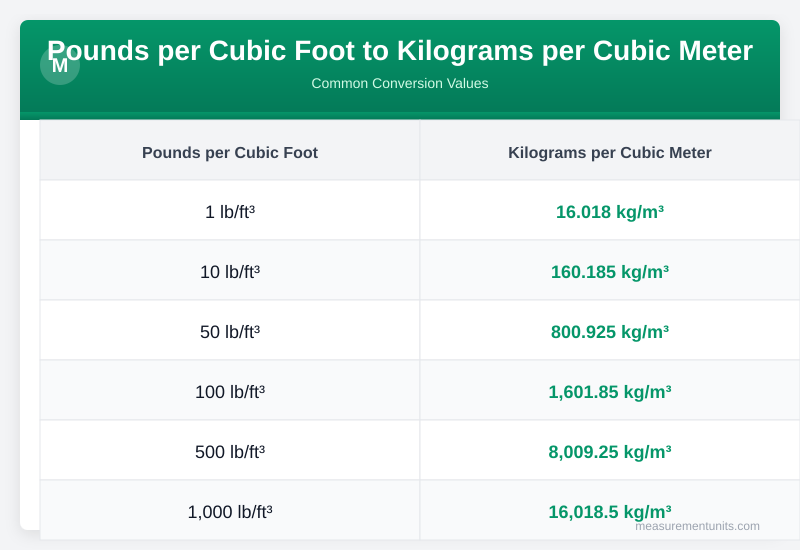 M

Pounds per Cubic Foot to Kilograms per Cubic Meter

Common Conversion Values

| Pounds per Cubic Foot | Kilograms per Cubic Meter |
|---|---|
| 1 lb/ft³ | 16.018 kg/m³ |
| 10 lb/ft³ | 160.185 kg/m³ |
| 50 lb/ft³ | 800.925 kg/m³ |
| 100 lb/ft³ | 1,601.85 kg/m³ |
| 500 lb/ft³ | 8,009.25 kg/m³ |
| 1,000 lb/ft³ | 16,018.5 kg/m³ |

measurementunits.com