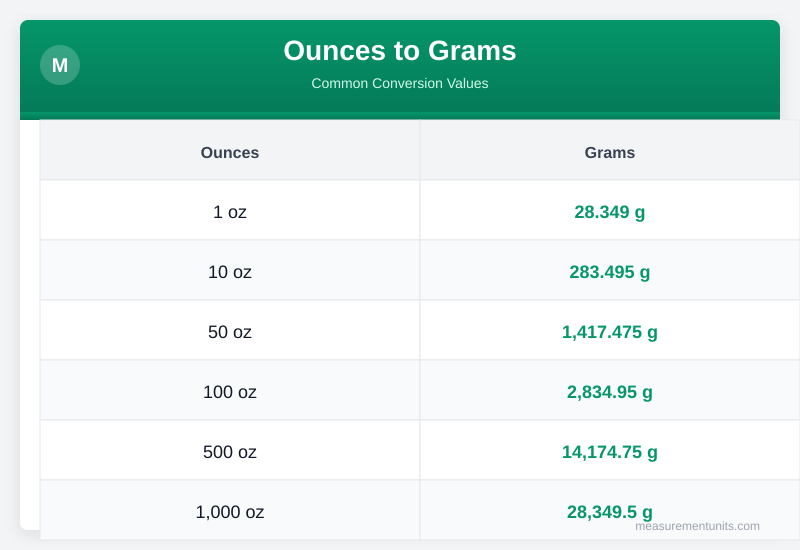 M

Ounces to Grams

Common Conversion Values

| Ounces | Grams |
|---|---|
| 1 oz | 28.349 g |
| 10 oz | 283.495 g |
| 50 oz | 1,417.475 g |
| 100 oz | 2,834.95 g |
| 500 oz | 14,174.75 g |
| 1,000 oz | 28,349.5 g |

measurementunits.com