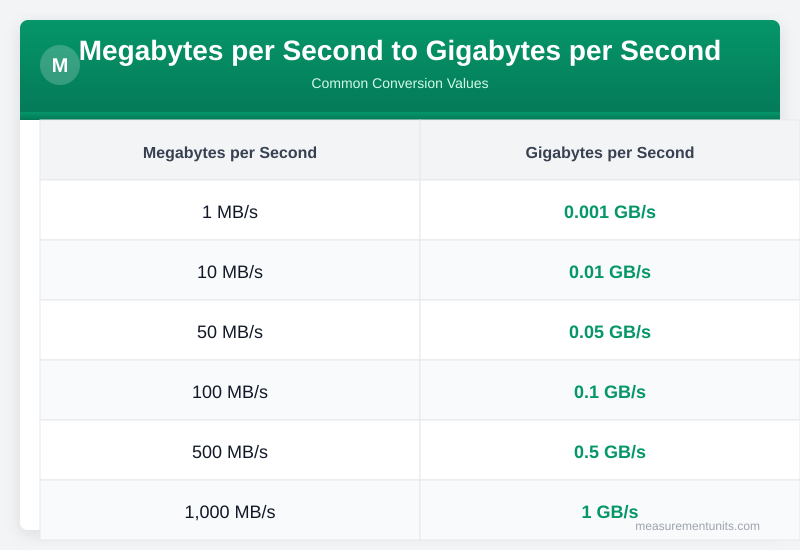 M

Megabytes per Second to Gigabytes per Second

Common Conversion Values

| Megabytes per Second | Gigabytes per Second |
|---|---|
| 1 MB/s | 0.001 GB/s |
| 10 MB/s | 0.01 GB/s |
| 50 MB/s | 0.05 GB/s |
| 100 MB/s | 0.1 GB/s |
| 500 MB/s | 0.5 GB/s |
| 1,000 MB/s | 1 GB/s |

measurementunits.com