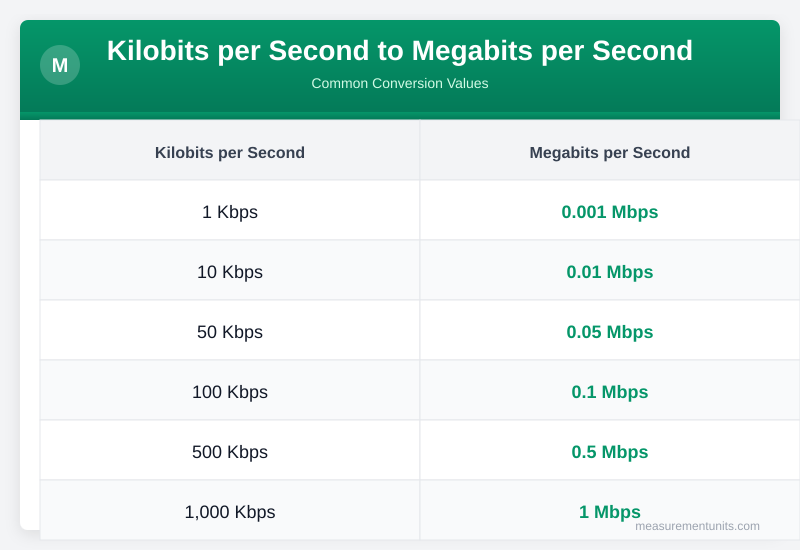 M

Kilobits per Second to Megabits per Second

Common Conversion Values

| Kilobits per Second | Megabits per Second |
|---|---|
| 1 Kbps | 0.001 Mbps |
| 10 Kbps | 0.01 Mbps |
| 50 Kbps | 0.05 Mbps |
| 100 Kbps | 0.1 Mbps |
| 500 Kbps | 0.5 Mbps |
| 1,000 Kbps | 1 Mbps |

measurementunits.com