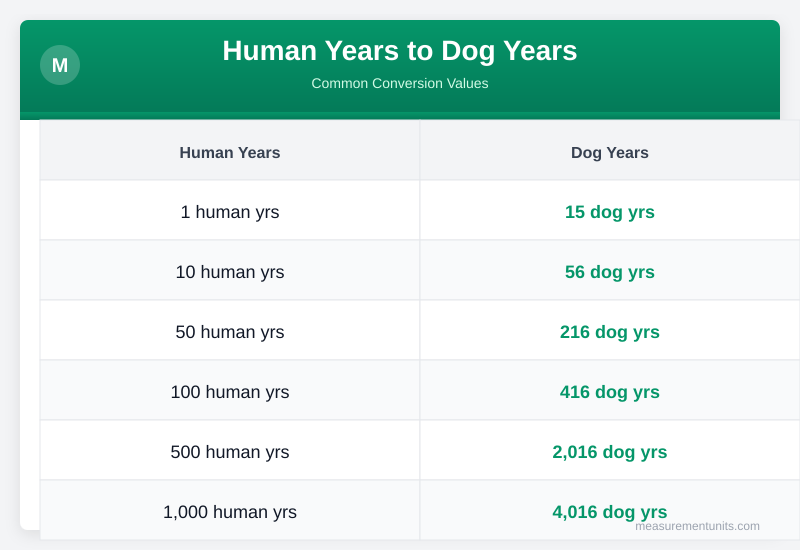 M

Human Years to Dog Years

Common Conversion Values

| Human Years | Dog Years |
|---|---|
| 1 human yrs | 15 dog yrs |
| 10 human yrs | 56 dog yrs |
| 50 human yrs | 216 dog yrs |
| 100 human yrs | 416 dog yrs |
| 500 human yrs | 2,016 dog yrs |
| 1,000 human yrs | 4,016 dog yrs |

measurementunits.com