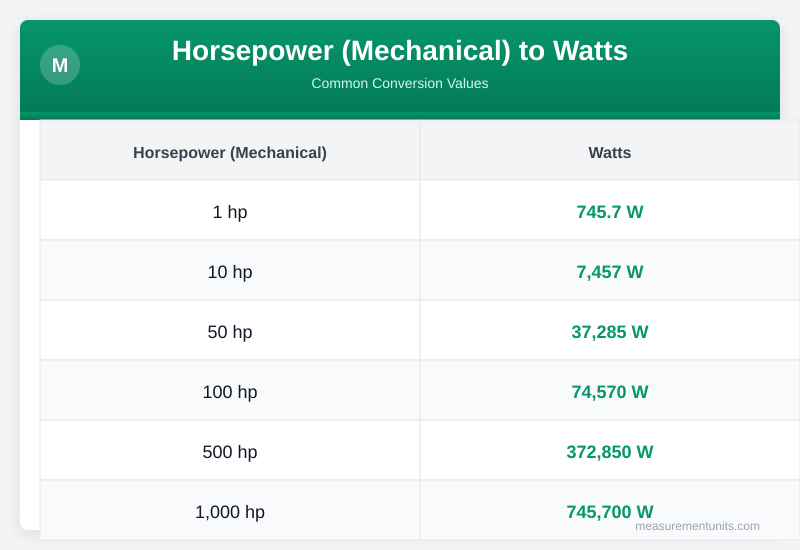 M

Horsepower (Mechanical) to Watts

Common Conversion Values

| Horsepower (Mechanical) | Watts |
|---|---|
| 1 hp | 745.7 W |
| 10 hp | 7,457 W |
| 50 hp | 37,285 W |
| 100 hp | 74,570 W |
| 500 hp | 372,850 W |
| 1,000 hp | 745,700 W |

measurementunits.com