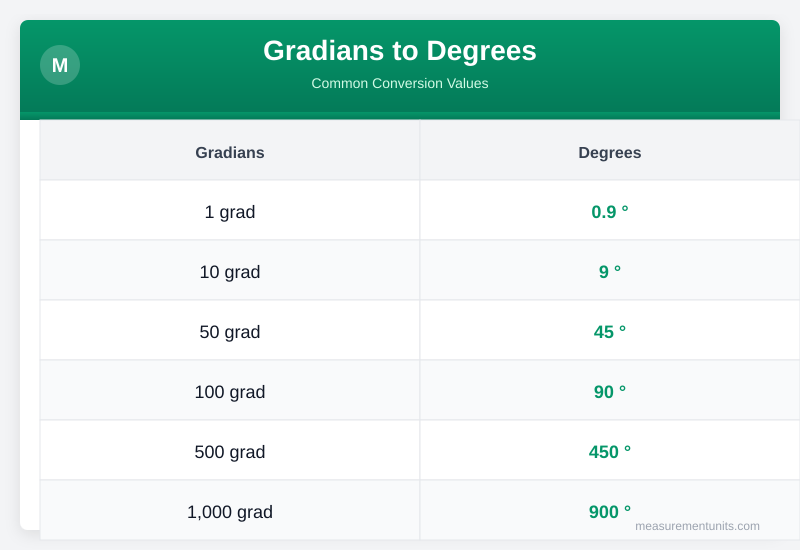 M

Gradians to Degrees

Common Conversion Values

| Gradians | Degrees |
|---|---|
| 1 grad | 0.9 ° |
| 10 grad | 9 ° |
| 50 grad | 45 ° |
| 100 grad | 90 ° |
| 500 grad | 450 ° |
| 1,000 grad | 900 ° |

measurementunits.com