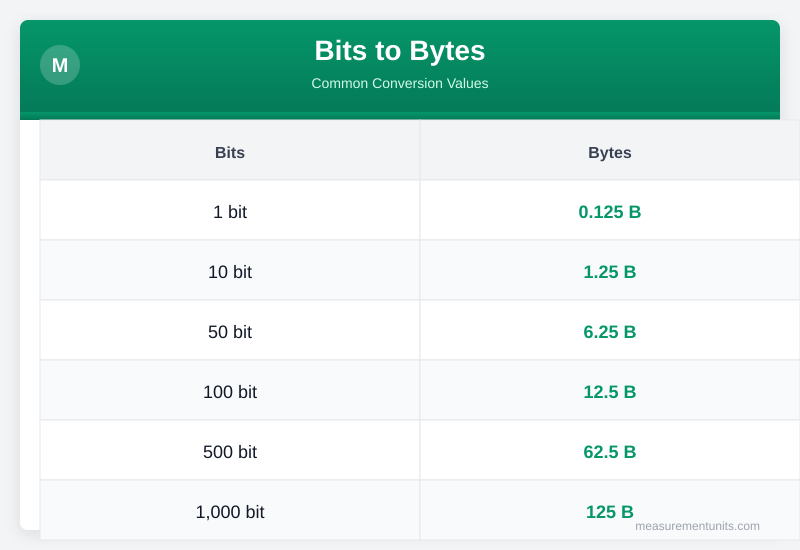 M

Bits to Bytes

Common Conversion Values

| Bits | Bytes |
|---|---|
| 1 bit | 0.125 B |
| 10 bit | 1.25 B |
| 50 bit | 6.25 B |
| 100 bit | 12.5 B |
| 500 bit | 62.5 B |
| 1,000 bit | 125 B |

measurementunits.com