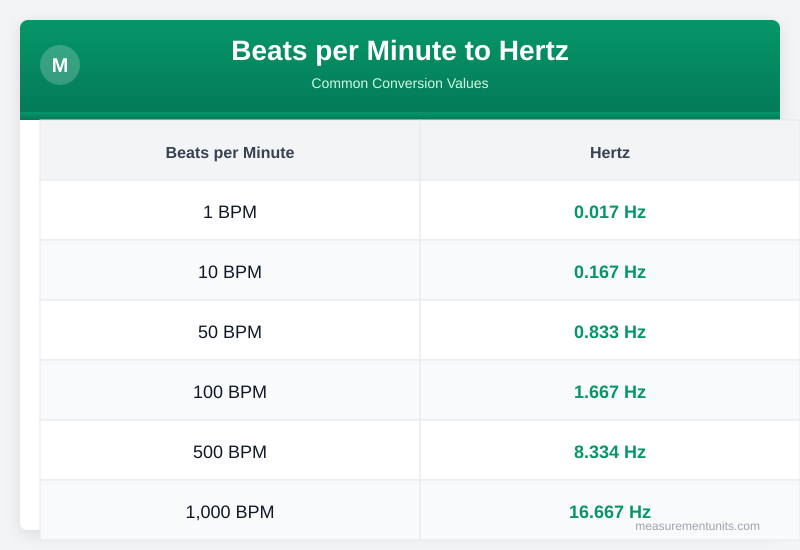 M

Beats per Minute to Hertz

Common Conversion Values

| Beats per Minute | Hertz |
|---|---|
| 1 BPM | 0.017 Hz |
| 10 BPM | 0.167 Hz |
| 50 BPM | 0.833 Hz |
| 100 BPM | 1.667 Hz |
| 500 BPM | 8.334 Hz |
| 1,000 BPM | 16.667 Hz |

measurementunits.com