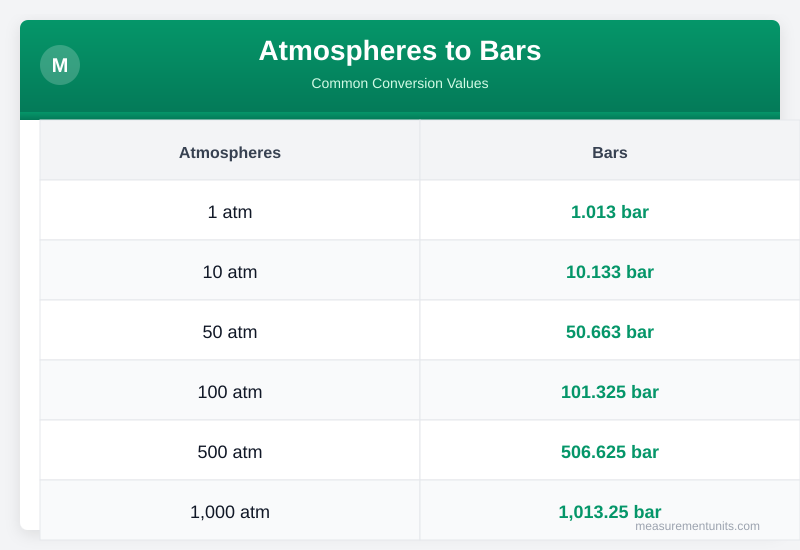 M

Atmospheres to Bars

Common Conversion Values

| Atmospheres | Bars |
|---|---|
| 1 atm | 1.013 bar |
| 10 atm | 10.133 bar |
| 50 atm | 50.663 bar |
| 100 atm | 101.325 bar |
| 500 atm | 506.625 bar |
| 1,000 atm | 1,013.25 bar |

measurementunits.com