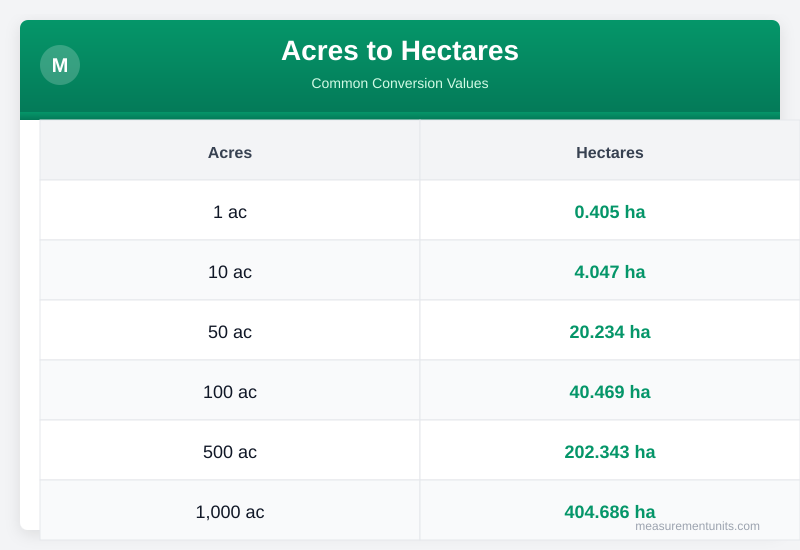 M

Acres to Hectares

Common Conversion Values

| Acres | Hectares |
|---|---|
| 1 ac | 0.405 ha |
| 10 ac | 4.047 ha |
| 50 ac | 20.234 ha |
| 100 ac | 40.469 ha |
| 500 ac | 202.343 ha |
| 1,000 ac | 404.686 ha |

measurementunits.com